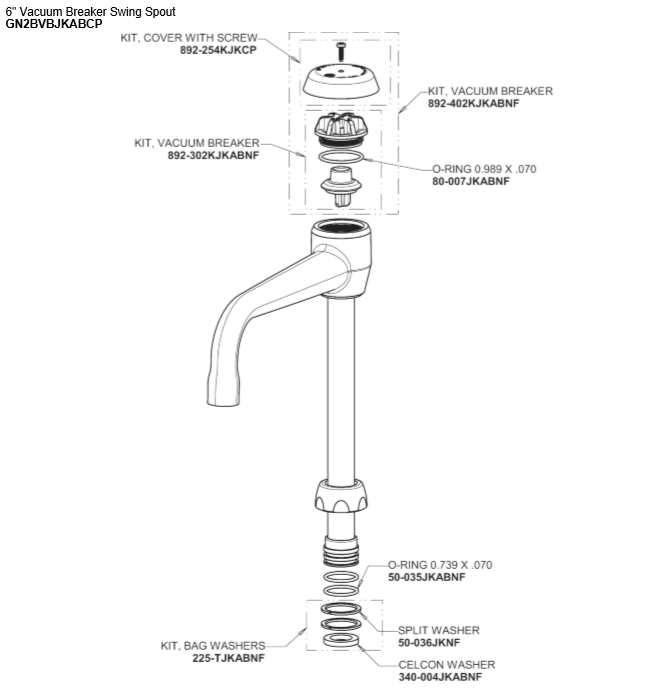 6" Vacuum Breaker Swing Spout
GN2BVBJKABCP

KIT, COVER WITH SCREW
892-254KJKCP

KIT, VACUUM BREAKER
892-402KJKABNF

KIT, VACUUM BREAKER
892-302KJKABNF

O-RING 0.989 X .070
80-007JKABNF

O-RING 0.739 X .070
50-035JKABNF

SPLIT WASHER
50-036JKNF

KIT, BAG WASHERS
225-TJKABNF

CELCON WASHER
340-004JKABNF